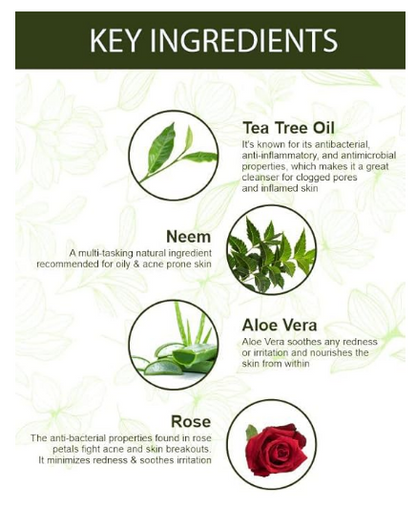 KEY INGREDIENTS

Tea Tree Oil
It's known for its antibacterial, anti-inflammatory, and antimicrobial properties, which makes it a great cleanser for clogged pores and inflamed skin

Neem
A multi-tasking natural ingredient recommended for oily & acne prone skin

Aloe Vera
Aloe Vera soothes any redness or irritation and nourishes the skin from within

Rose
The anti-bacterial properties found in rose petals fight acne and skin breakouts. It minimizes redness & soothes irritation