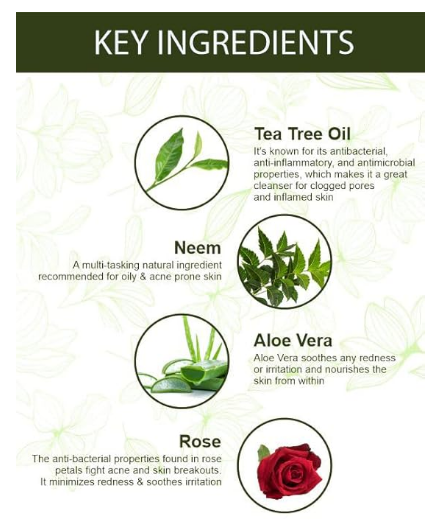 KEY INGREDIENTS

Tea Tree Oil
It's known for its antibacterial, anti-inflammatory, and antimicrobial properties, which makes it a great cleanser for clogged pores and inflamed skin

Neem
A multi-tasking natural ingredient recommended for oily & acne prone skin

Aloe Vera
Aloe Vera soothes any redness or irritation and nourishes the skin from within

Rose
The anti-bacterial properties found in rose petals fight acne and skin breakouts. It minimizes redness & soothes irritation